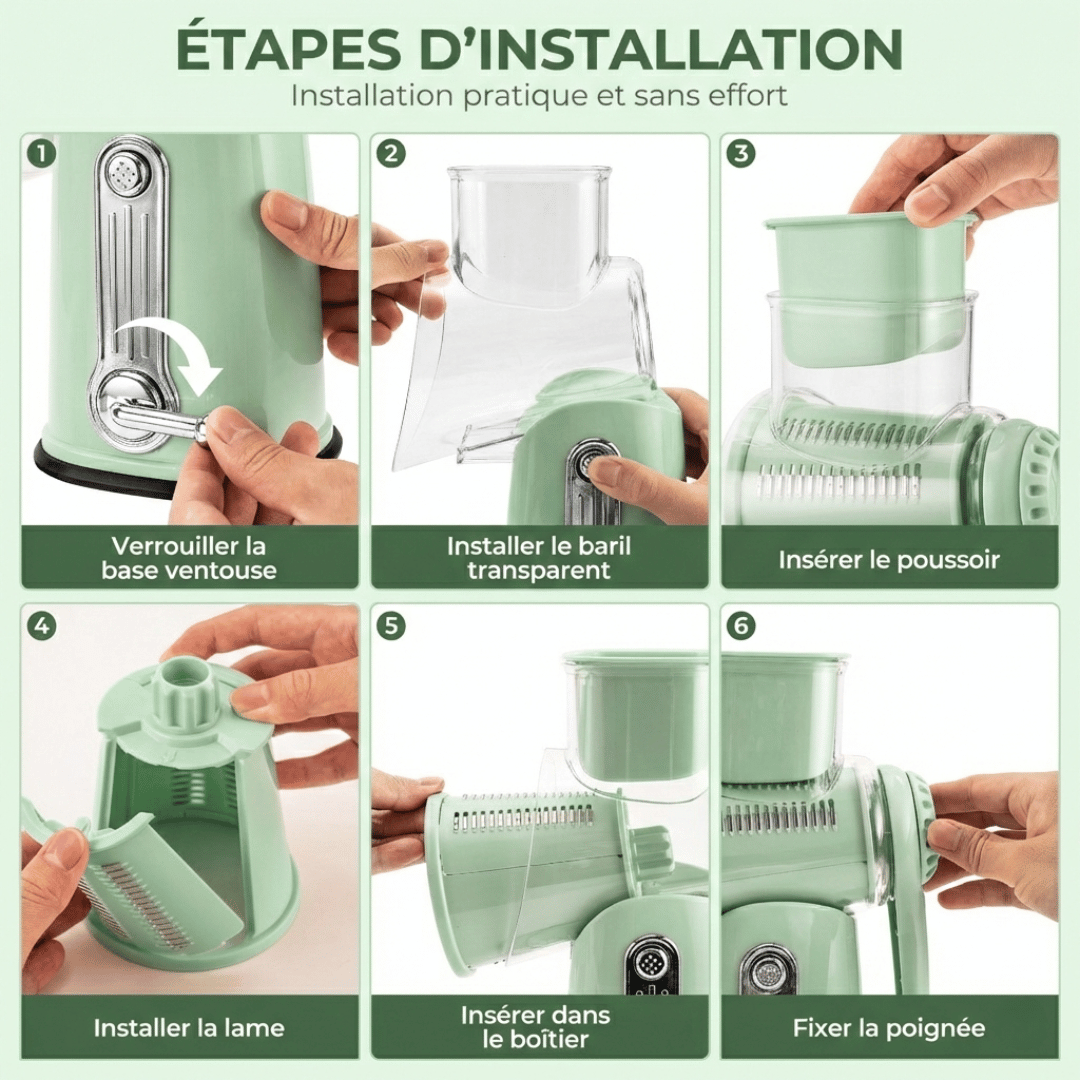 ÉTAPES D'INSTALLATION
Installation pratique et sans effort

1
Verrouiller la base ventouse

2
Installer le baril transparent

3
Insérer le poussoir

4
Installer la lame

5
Insérer dans le boîtier

6
Fixer la poignée